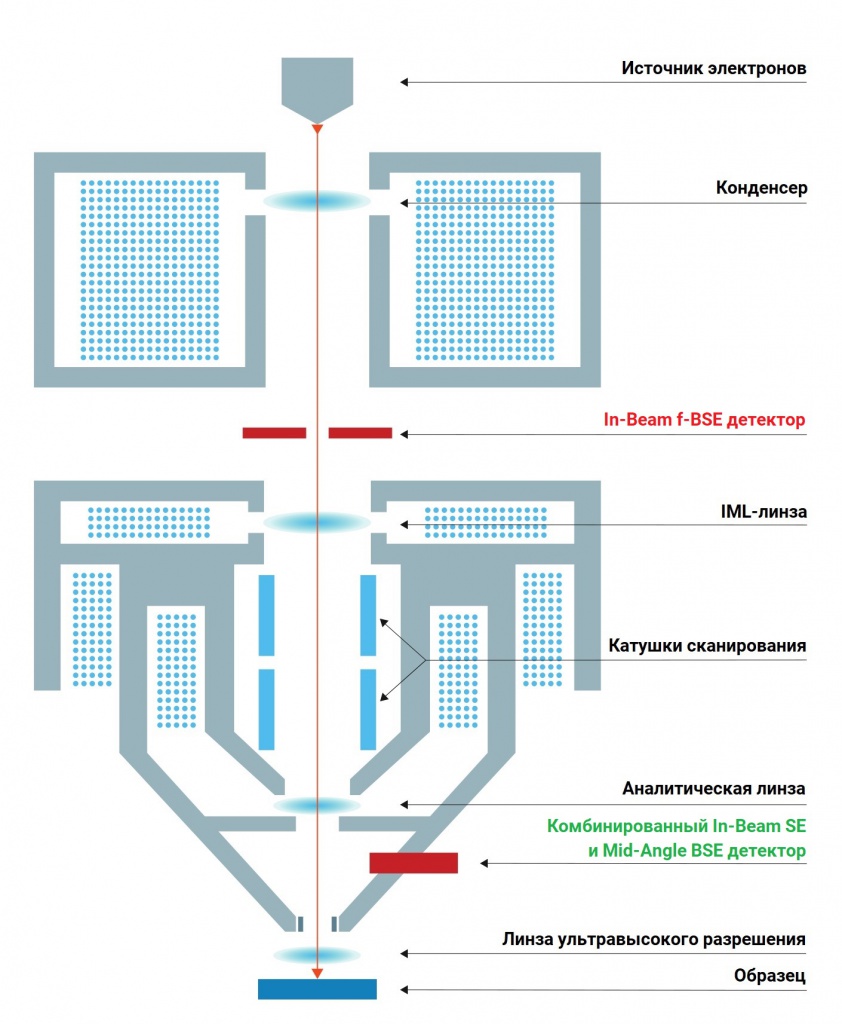 Источник электронов

Конденсер

In-Beam f-BSE детектор

IML-линза

Катушки сканирования

Аналитическая линза

Комбинированный In-Beam SE и Mid-Angle BSE детектор

Линза ультравысокого разрешения

Образец