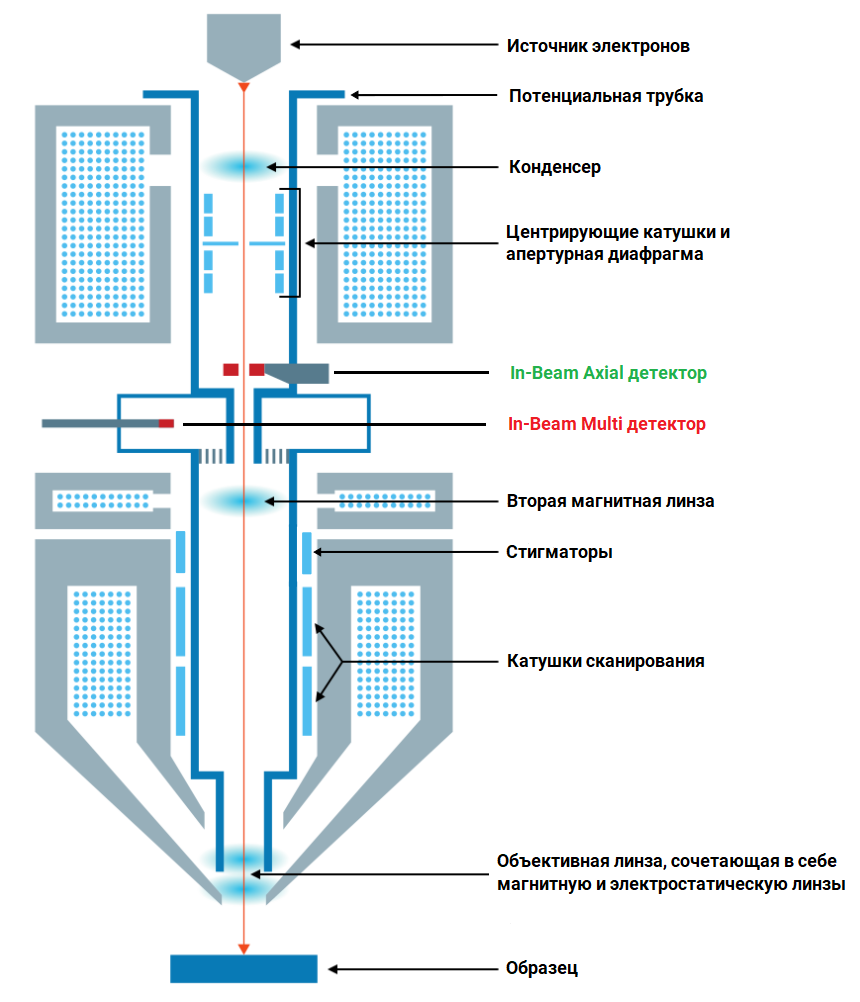 Источник электронов

Потенциальная трубка

Конденсер

Центрирующие катушки и апертурная диафрагма

In-Beam Axial детектор

In-Beam Multi детектор

Вторая магнитная линза

Стигматоры

Катушки сканирования

Объективная линза, сочетающая в себе магнитную и электростатическую линзы

Образец